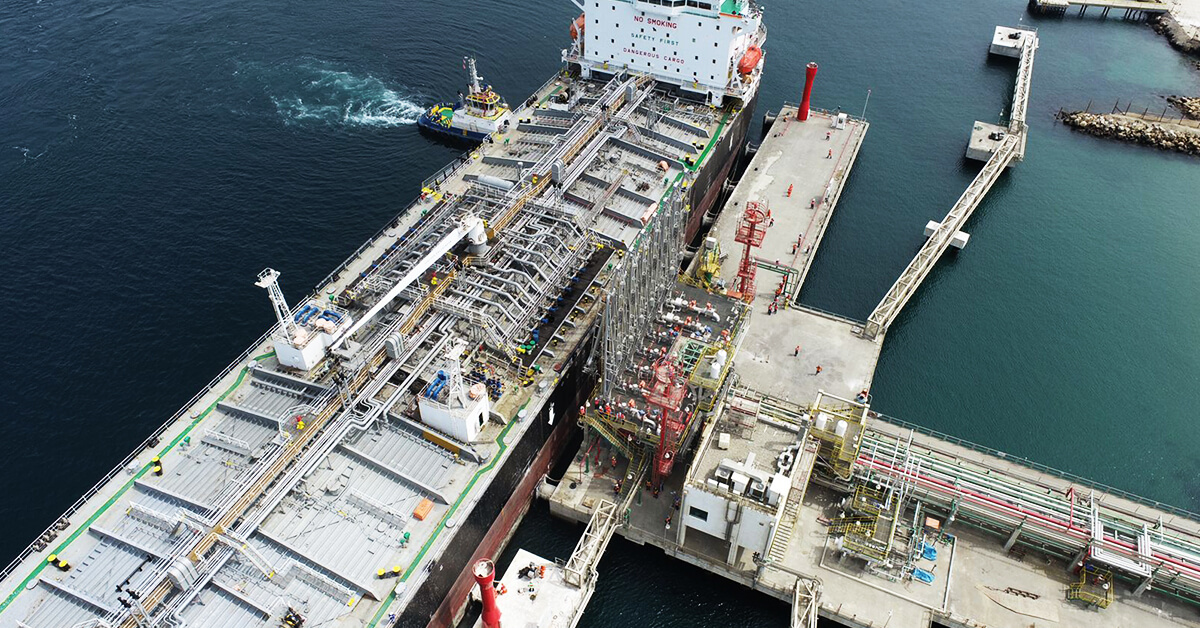 NO SMOKING
SAFETY FIRST
DANGEROUS CARGO